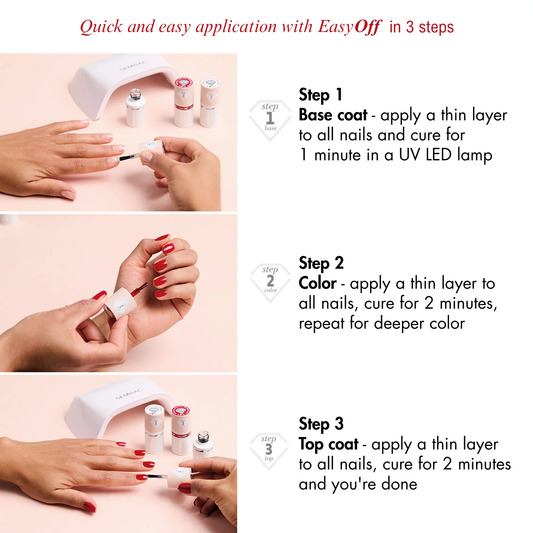 Quick and easy application with EasyOff in 3 steps

SEMILAC

step 1 base

Step 1
Base coat - apply a thin layer to all nails and cure for 1 minute in a UV LED lamp

step 2 color

Step 2
Color - apply a thin layer to all nails, cure for 2 minutes, repeat for deeper color

SEMILAC

step 3 top

Step 3
Top coat - apply a thin layer to all nails, cure for 2 minutes and you're done